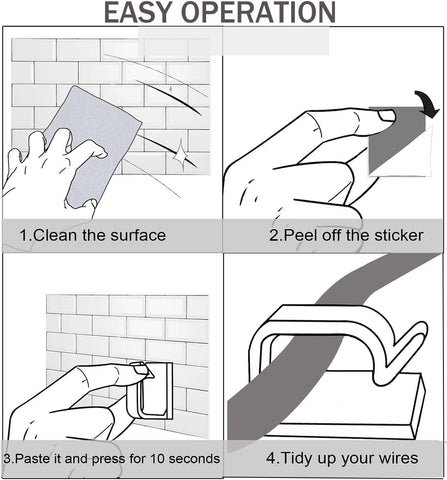 EASY OPERATION

1.Clean the surface

2.Peel off the sticker

3.Paste it and press for 10 seconds

4.Tidy up your wires