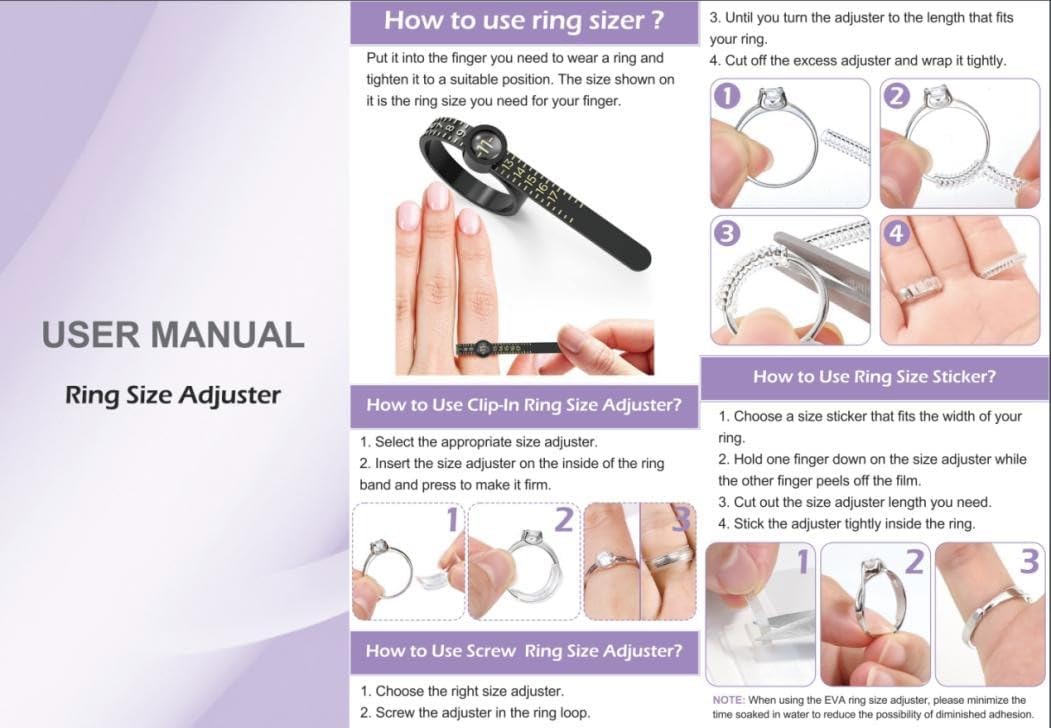 USER MANUAL

Ring Size Adjuster

How to use ring sizer ?

Put it into the finger you need to wear a ring and tighten it to a suitable position. The size shown on it is the ring size you need for your finger.

How to Use Clip-In Ring Size Adjuster?

1. Select the appropriate size adjuster.
2. Insert the size adjuster on the inside of the ring band and press to make it firm.

1 2 3

How to Use Screw Ring Size Adjuster?

1. Choose the right size adjuster.
2. Screw the adjuster in the ring loop.
3. Until you turn the adjuster to the length that fits your ring.
4. Cut off the excess adjuster and wrap it tightly.

1 2 3 4

How to Use Ring Size Sticker?

1. Choose a size sticker that fits the width of your ring.
2. Hold one finger down on the size adjuster while the other finger peels off the film.
3. Cut out the size adjuster length you need.
4. Stick the adjuster tightly inside the ring.

1 2 3

NOTE: When using the EVA ring size adjuster, please minimize the time soaked in water to reduce the possibility of diminished adhesion.