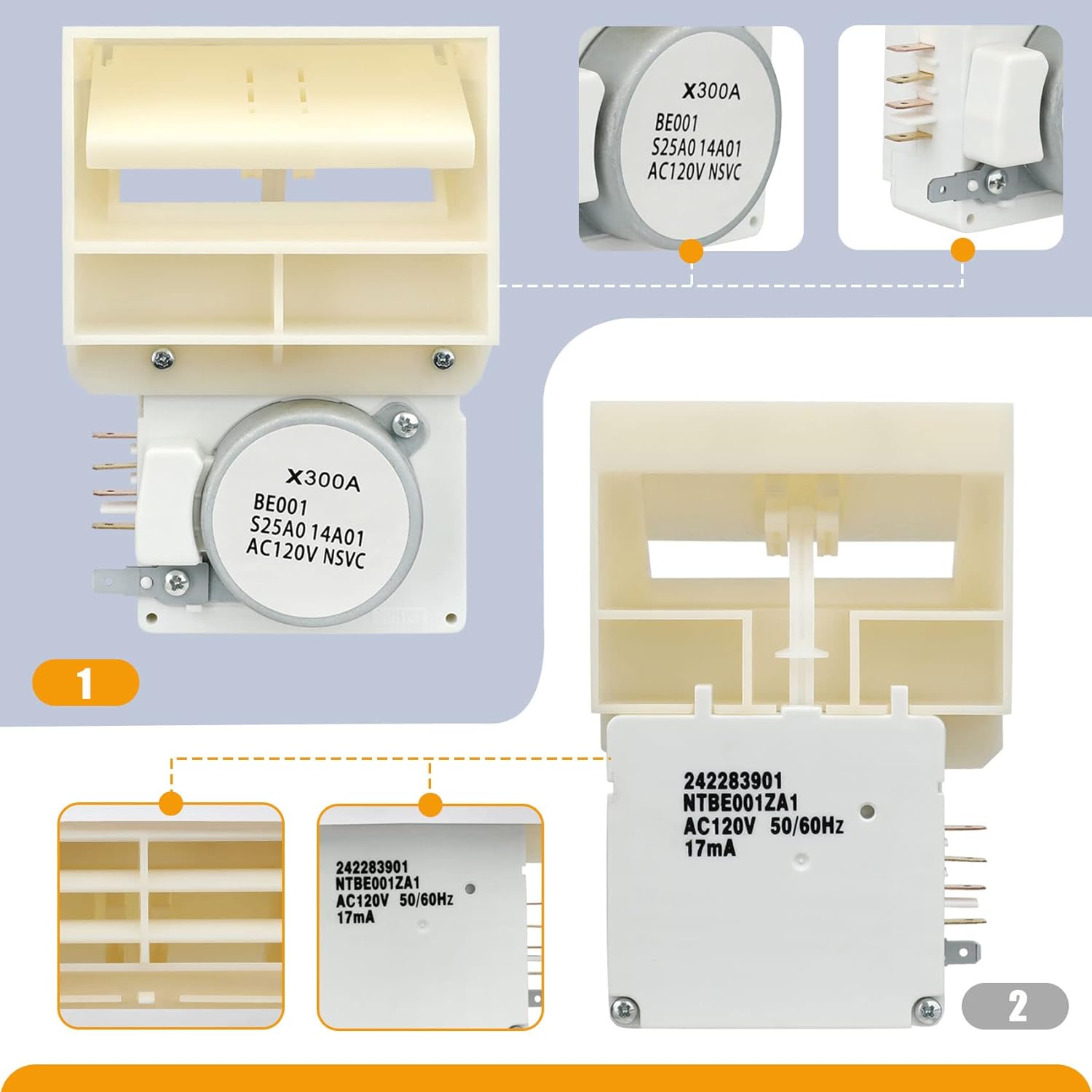 X300A
BE001
S25A0 14A01
AC120V NSVC

X300A
BE001
S25A0 14A01
AC120V NSVC

1

242283901
NTBE001ZA1
AC120V 50/60Hz
17mA

242283901
NTBE001ZA1
AC120V 50/60Hz
17mA

2