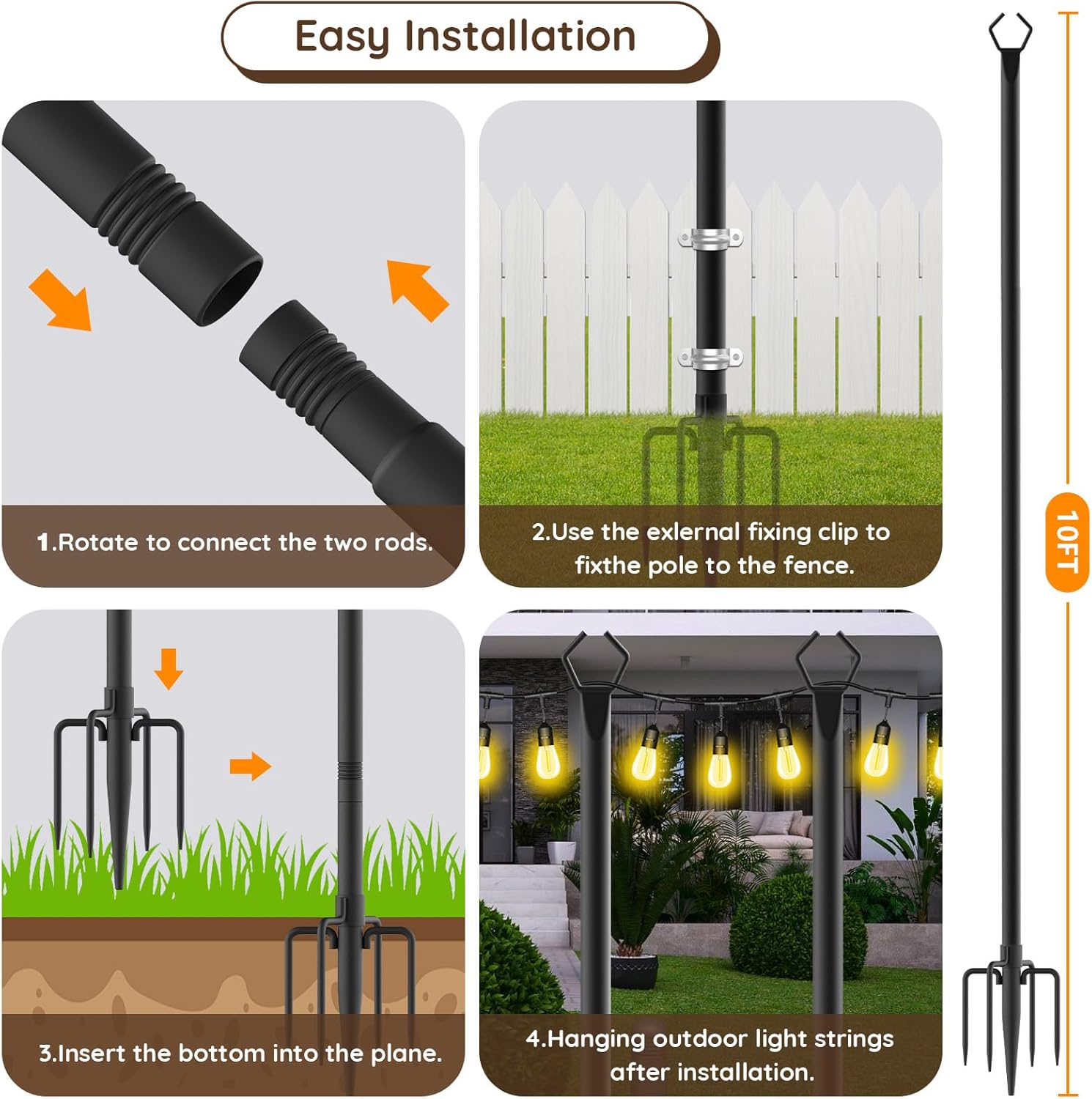 Easy Installation

1.Rotate to connect the two rods.

2.Use the exlernal fixing clip to fixthe pole to the fence.

3.Insert the bottom into the plane.

4.Hanging outdoor light strings after installation.

10FT