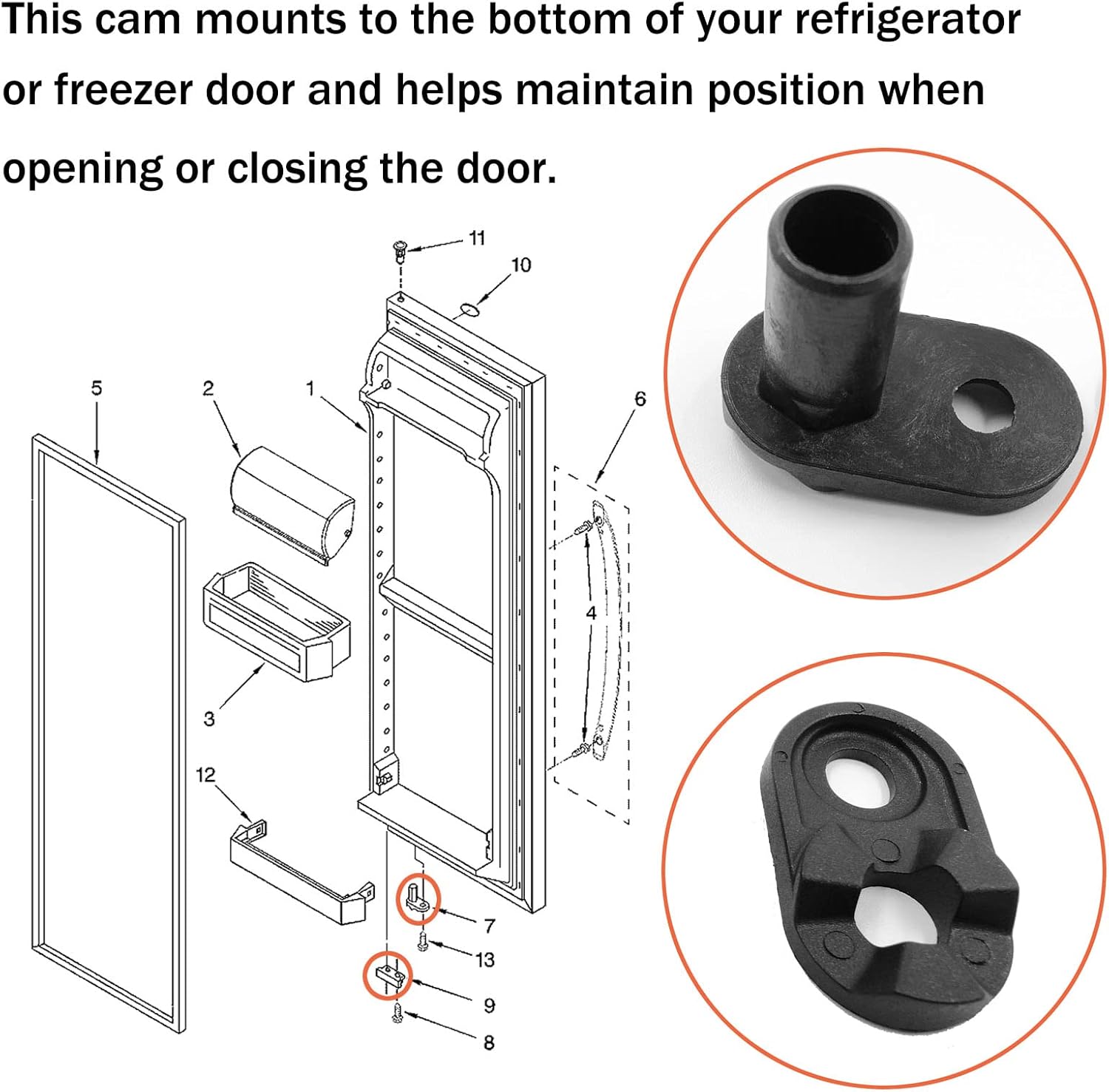 This cam mounts to the bottom of your refrigerator or freezer door and helps maintain position when opening or closing the door.

11
10
5
2
1
6
4
3
12
7
13
9
8