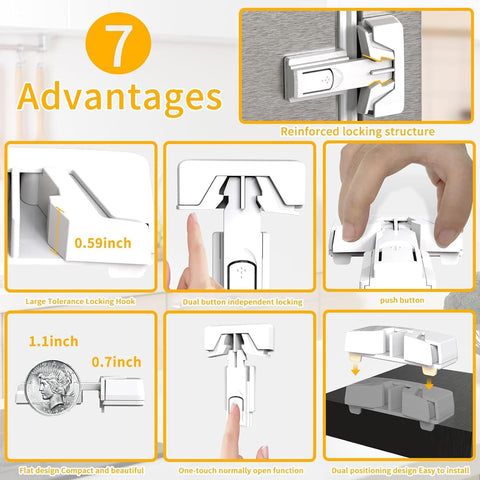 7

Advantages

Reinforced locking structure

0.59inch

Large Tolerance Locking Hook

Dual button independent locking

push button

1.1inch

0.7inch

Flat design Compact and beautiful

One-touch normally open function

Dual positioning design Easy to install