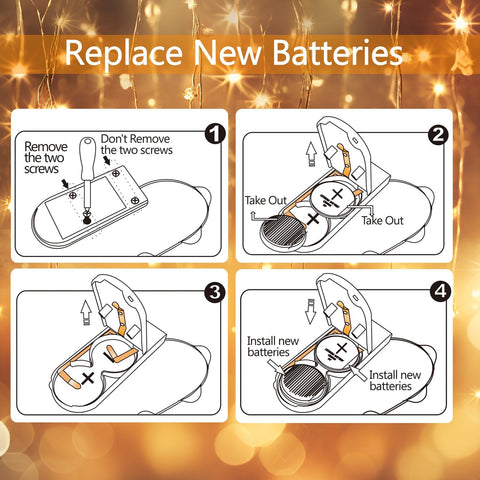 Replace New Batteries

1

Remove the two screws

Don't Remove the two screws

2

Take Out

Take Out

3

4

Install new batteries

Install new batteries