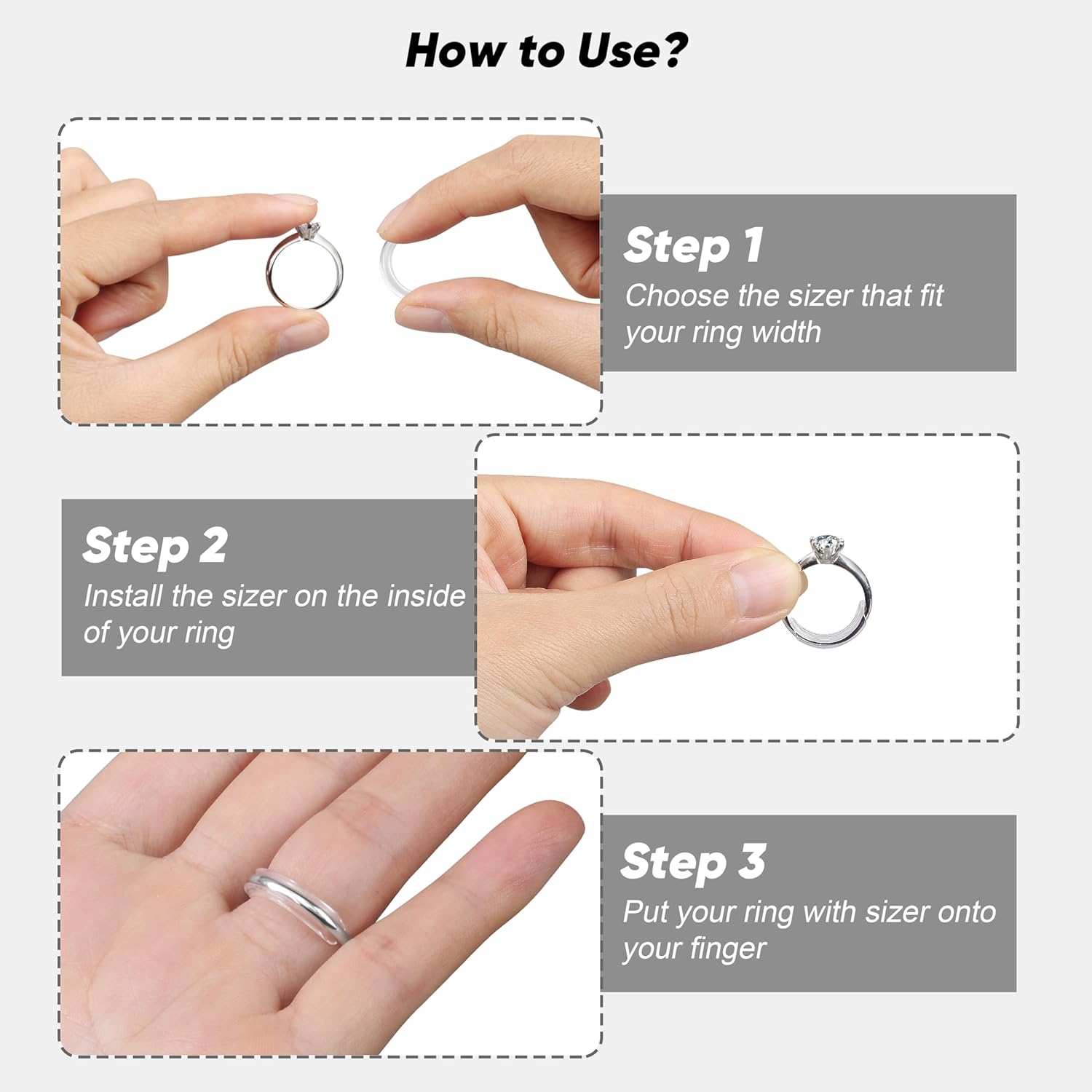 How to Use?

Step 1
Choose the sizer that fit your ring width

Step 2
Install the sizer on the inside of your ring

Step 3
Put your ring with sizer onto your finger