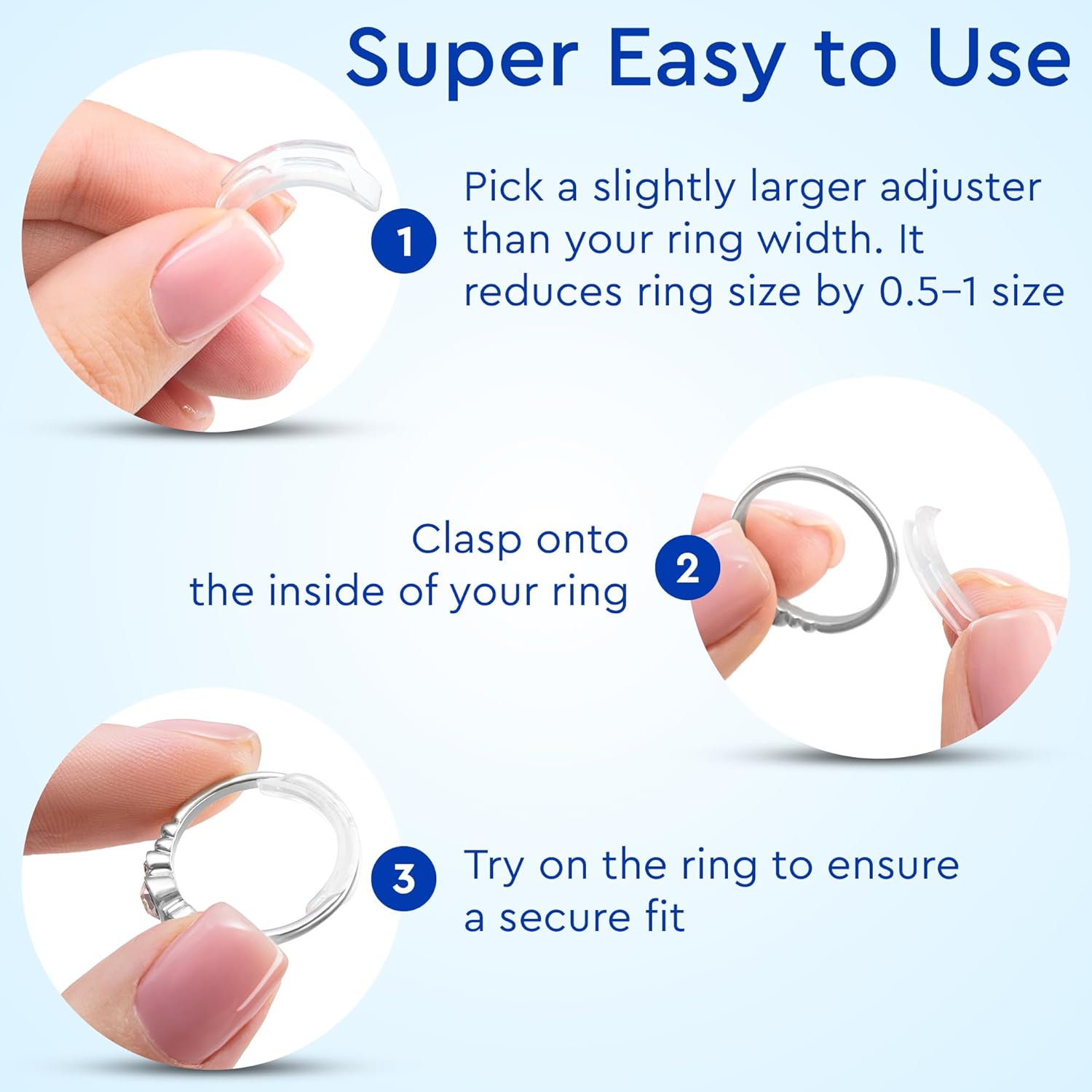 Super Easy to Use

1

Pick a slightly larger adjuster than your ring width. It reduces ring size by 0.5–1 size

Clasp onto the inside of your ring

2

3

Try on the ring to ensure a secure fit