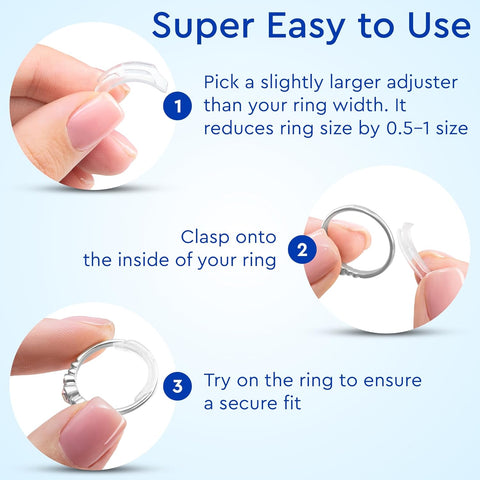 Super Easy to Use

1 Pick a slightly larger adjuster than your ring width. It reduces ring size by 0.5–1 size

Clasp onto the inside of your ring 2

3 Try on the ring to ensure a secure fit